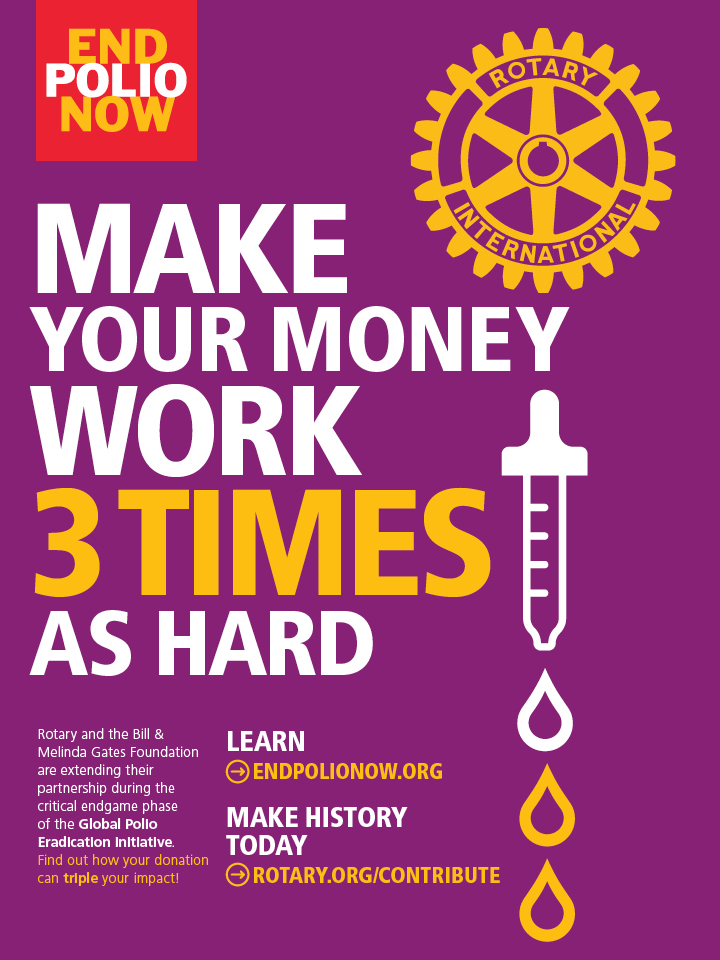 END POLIO NOW

ROTARY INTERNATIONAL

MAKE YOUR MONEY WORK 3 TIMES AS HARD

Rotary and the Bill & Melinda Gates Foundation are extending their partnership during the critical endgame phase of the Global Polio Eradication Initiative. Find out how your donation can triple your impact!

LEARN
ENDPOLIONOW.ORG

MAKE HISTORY TODAY
ROTARY.ORG/CONTRIBUTE